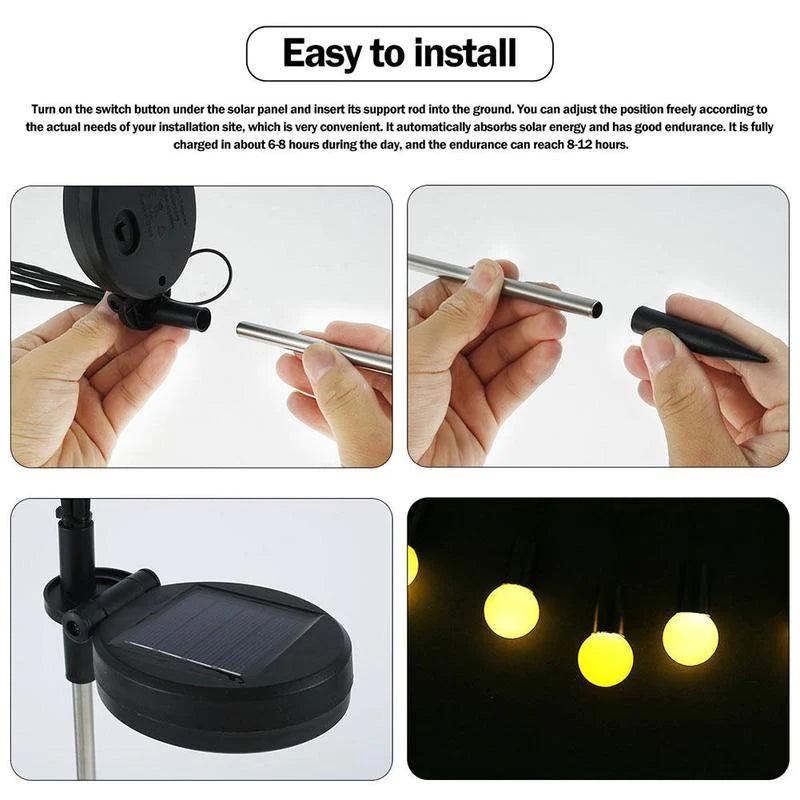 Easy to install

Turn on the switch button under the solar panel and insert its support rod into the ground. You can adjust the position freely according to the actual needs of your installation site, which is very convenient. It automatically absorbs solar energy and has good endurance. It is fully charged in about 6-8 hours during the day, and the endurance can reach 8-12 hours.