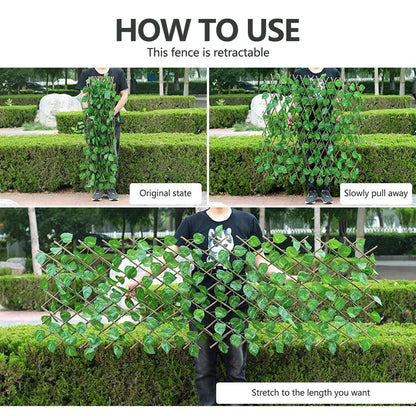 HOW TO USE
This fence is retractable

Original state

Slowly pull away

Stretch to the length you want