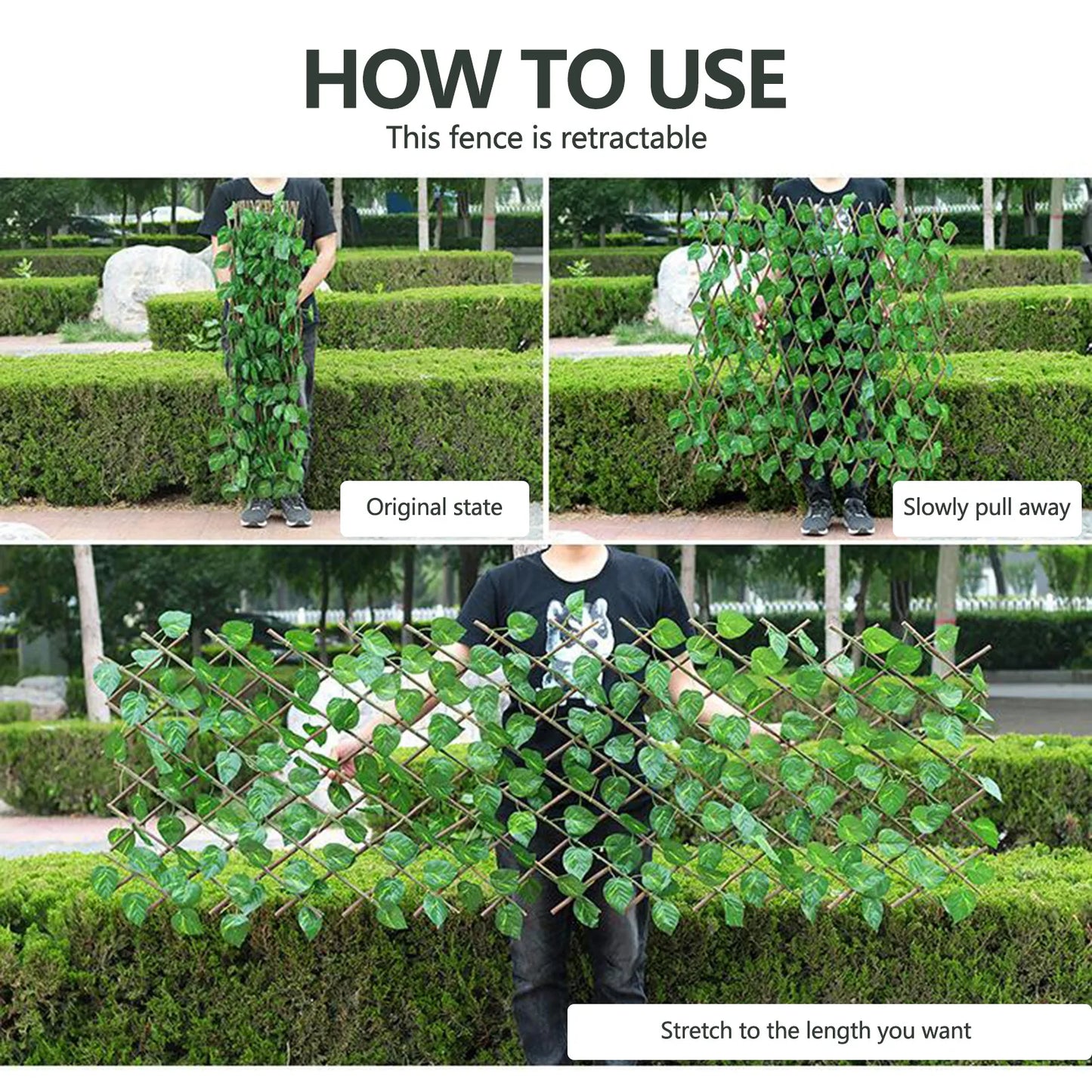 HOW TO USE

This fence is retractable

Original state

Slowly pull away

Stretch to the length you want