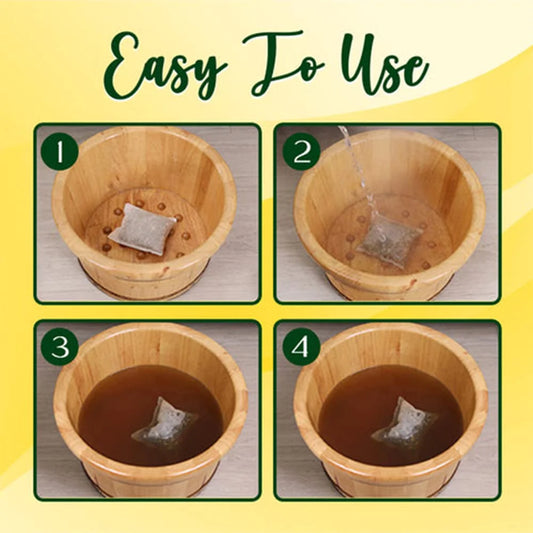 Easy To Use

1

2

3

4