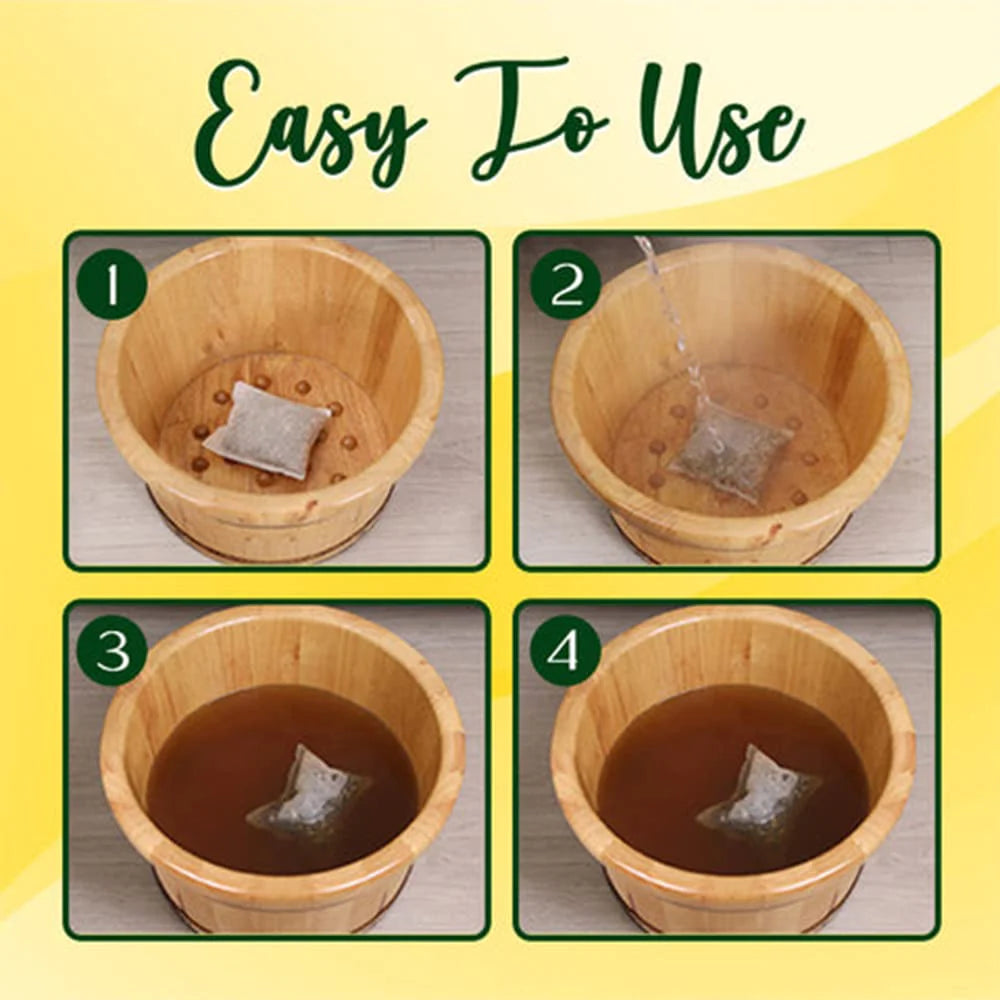 Easy To Use

1

2

3

4