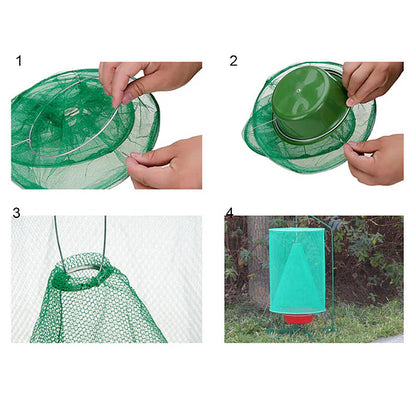 1

2

3

4