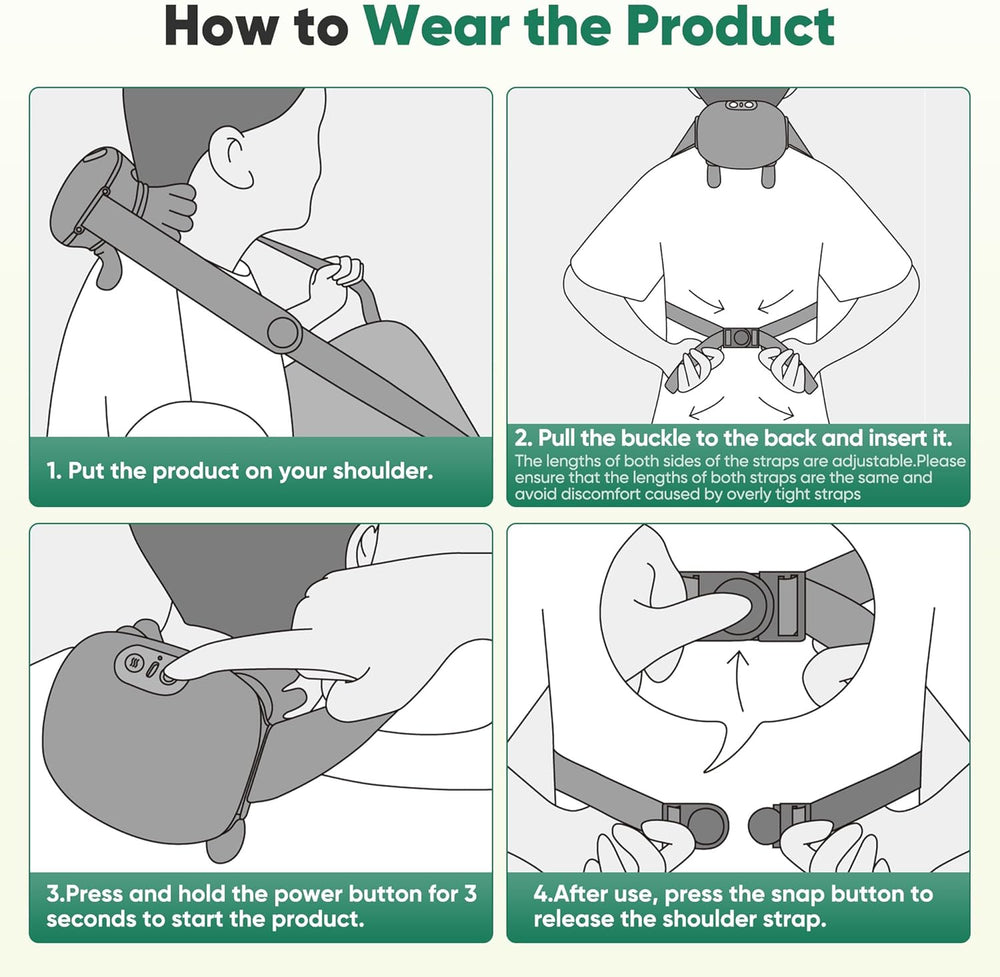 How to Wear the Product

1. Put the product on your shoulder.

2. Pull the buckle to the back and insert it.
The lengths of both sides of the straps are adjustable.Please ensure that the lengths of both straps are the same and avoid discomfort caused by overly tight straps

3.Press and hold the power button for 3 seconds to start the product.

4.After use, press the snap button to release the shoulder strap.