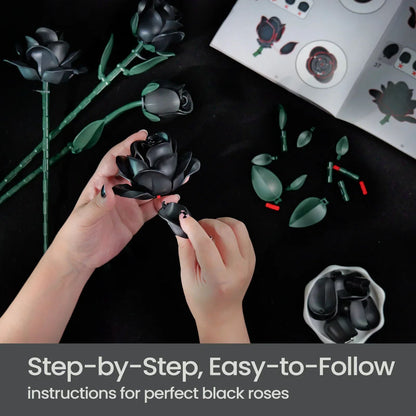 37

Step-by-Step, Easy-to-Follow
instructions for perfect black roses